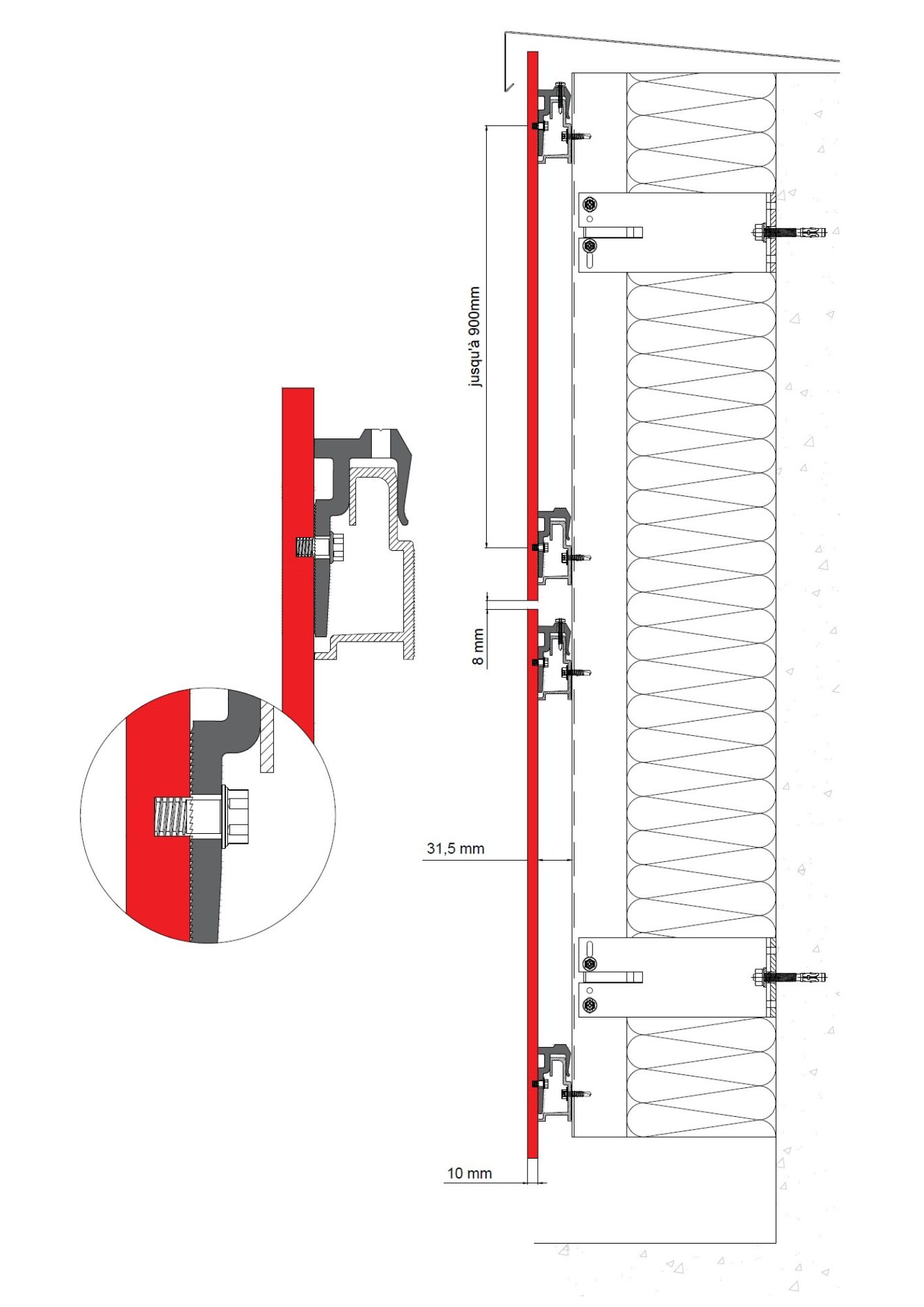 jusqu'à 900mm

8 mm

31,5 mm

10 mm